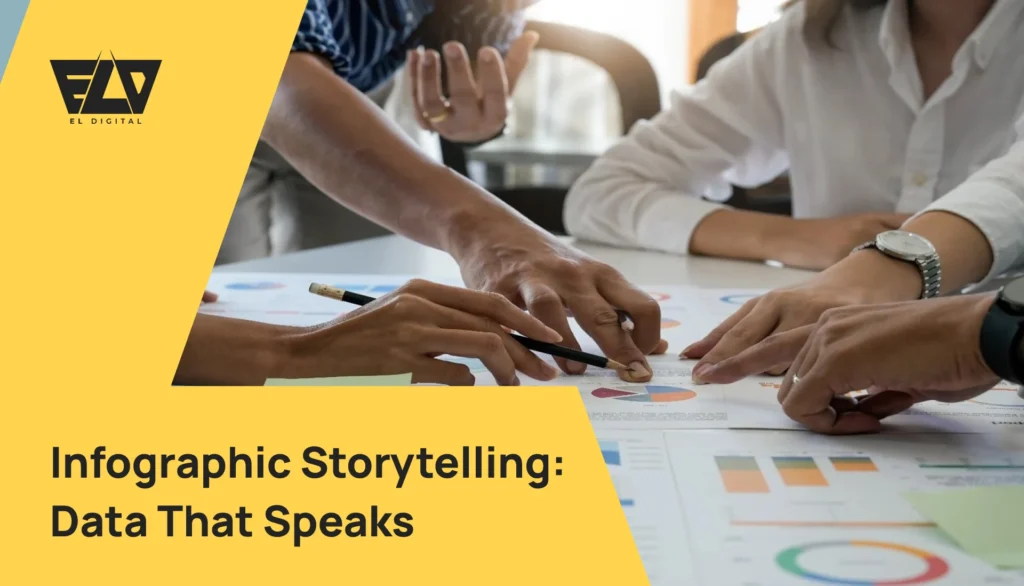 ELD
EL DIGITAL

Infographic Storytelling: Data That Speaks